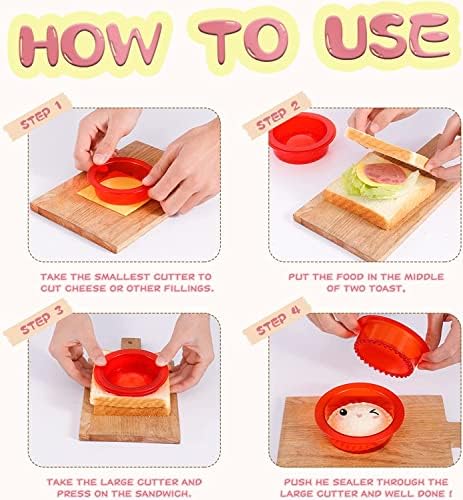 HOW TO USE

STEP 1

TAKE THE SMALLEST CUTTER TO CUT CHEESE OR OTHER FILLINGS.

STEP 2

PUT THE FOOD IN THE MIDDLE OF TWO TOAST.

STEP 3

TAKE THE LARGE CUTTER AND PRESS ON THE SANDWICH.

STEP 4

PUSH HE SEALER THROUGH THE LARGE CUTTER AND WELL DONE !