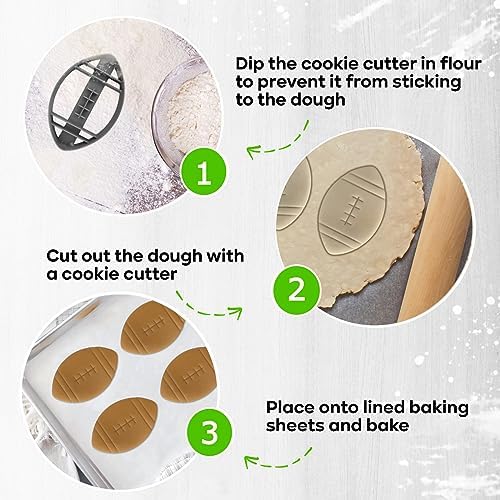 Dip the cookie cutter in flour to prevent it from sticking to the dough

1

Cut out the dough with a cookie cutter

2

3

Place onto lined baking sheets and bake