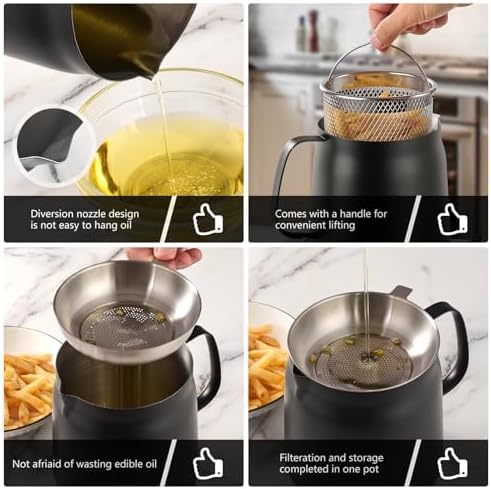 Diversion nozzle design is not easy to hang oil

Comes with a handle for convenient lifting

Not afriaid of wasting edible oil

Filteration and storage completed in one pot