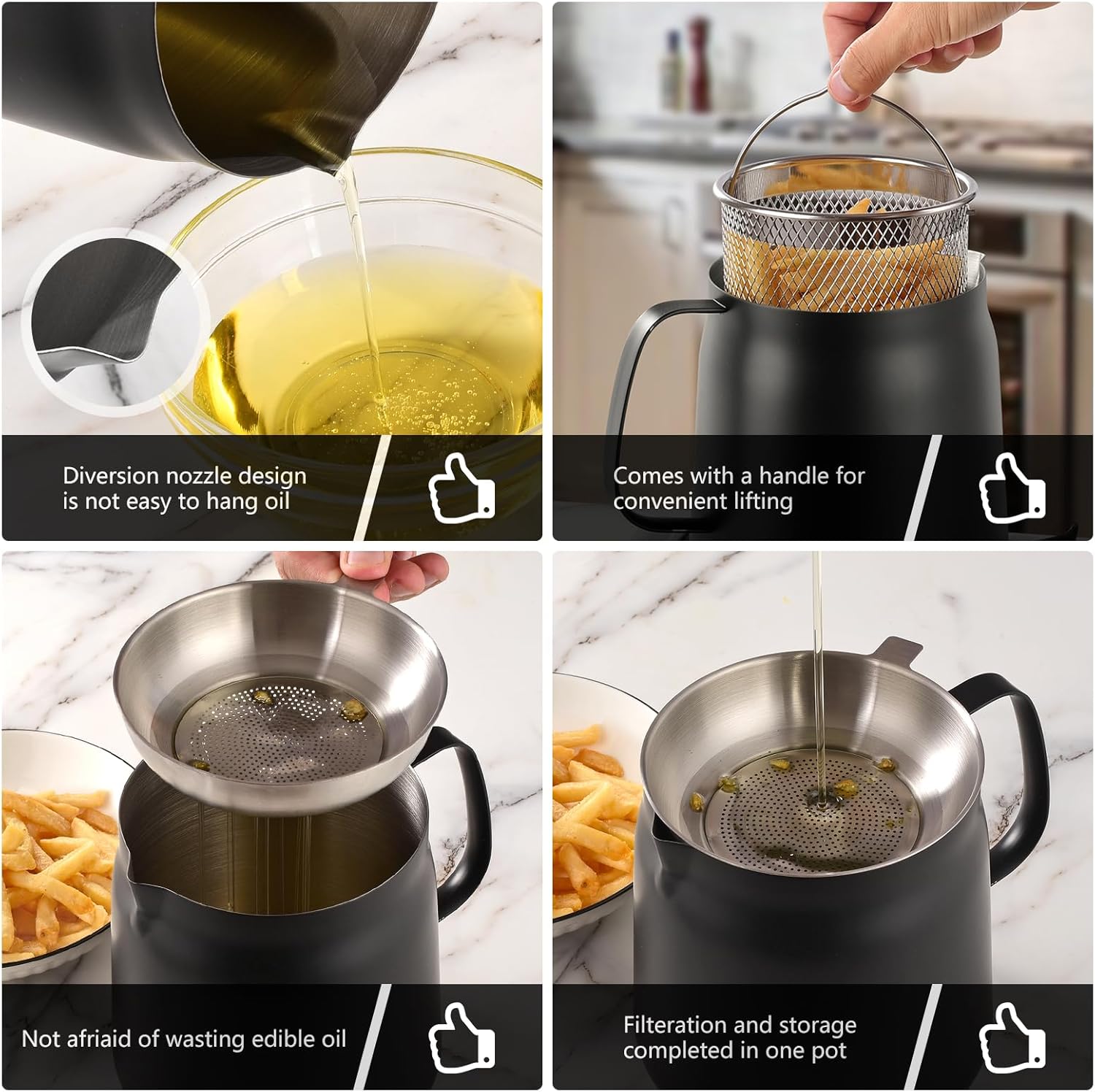 Diversion nozzle design is not easy to hang oil

Comes with a handle for convenient lifting

Not afriaid of wasting edible oil

Filteration and storage completed in one pot