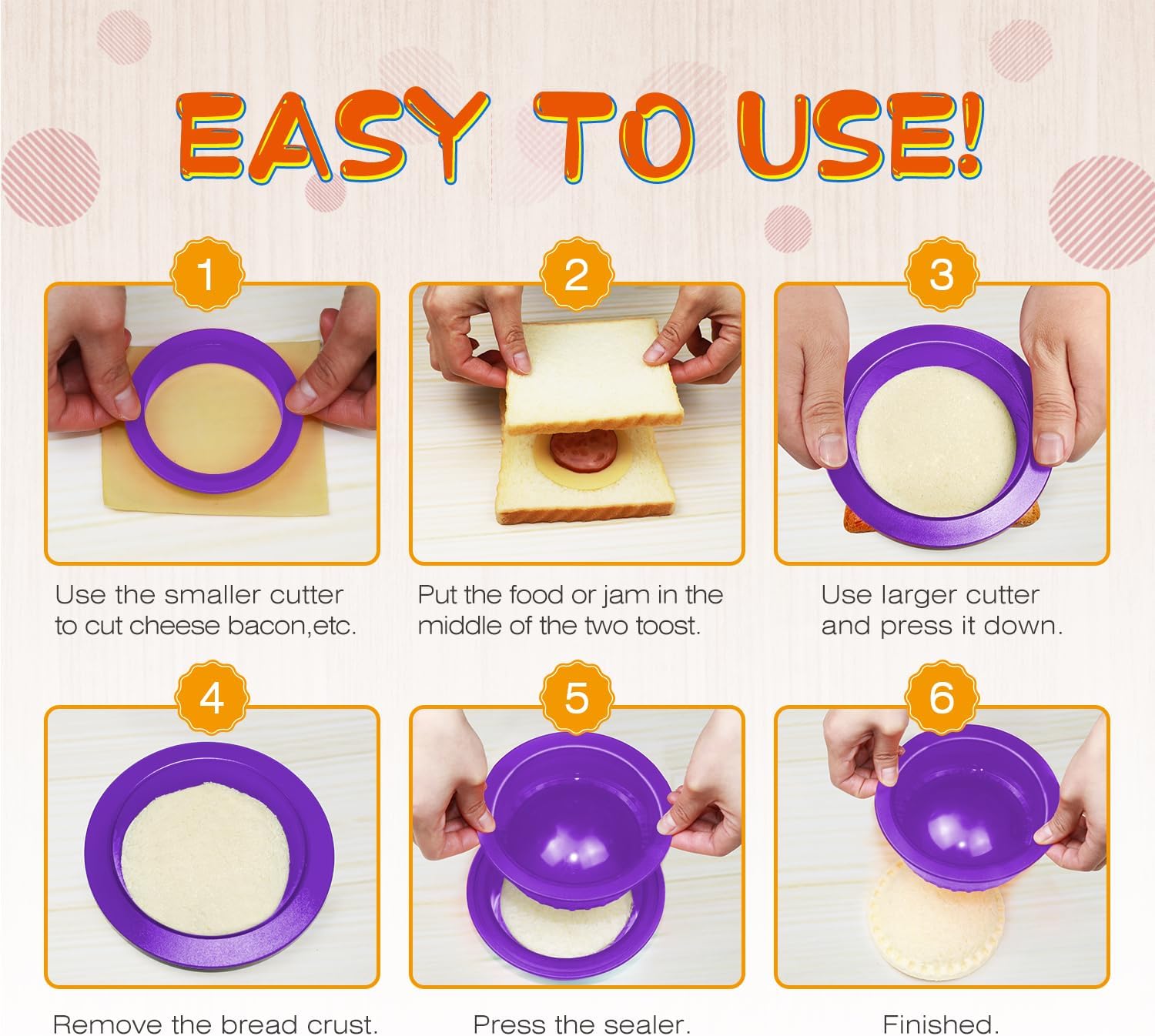 EASY TO USE!

1

Use the smaller cutter to cut cheese bacon,etc.

2

Put the food or jam in the middle of the two toost.

3

Use larger cutter and press it down.

4

Remove the bread crust.

5

Press the sealer.

6

Finished.