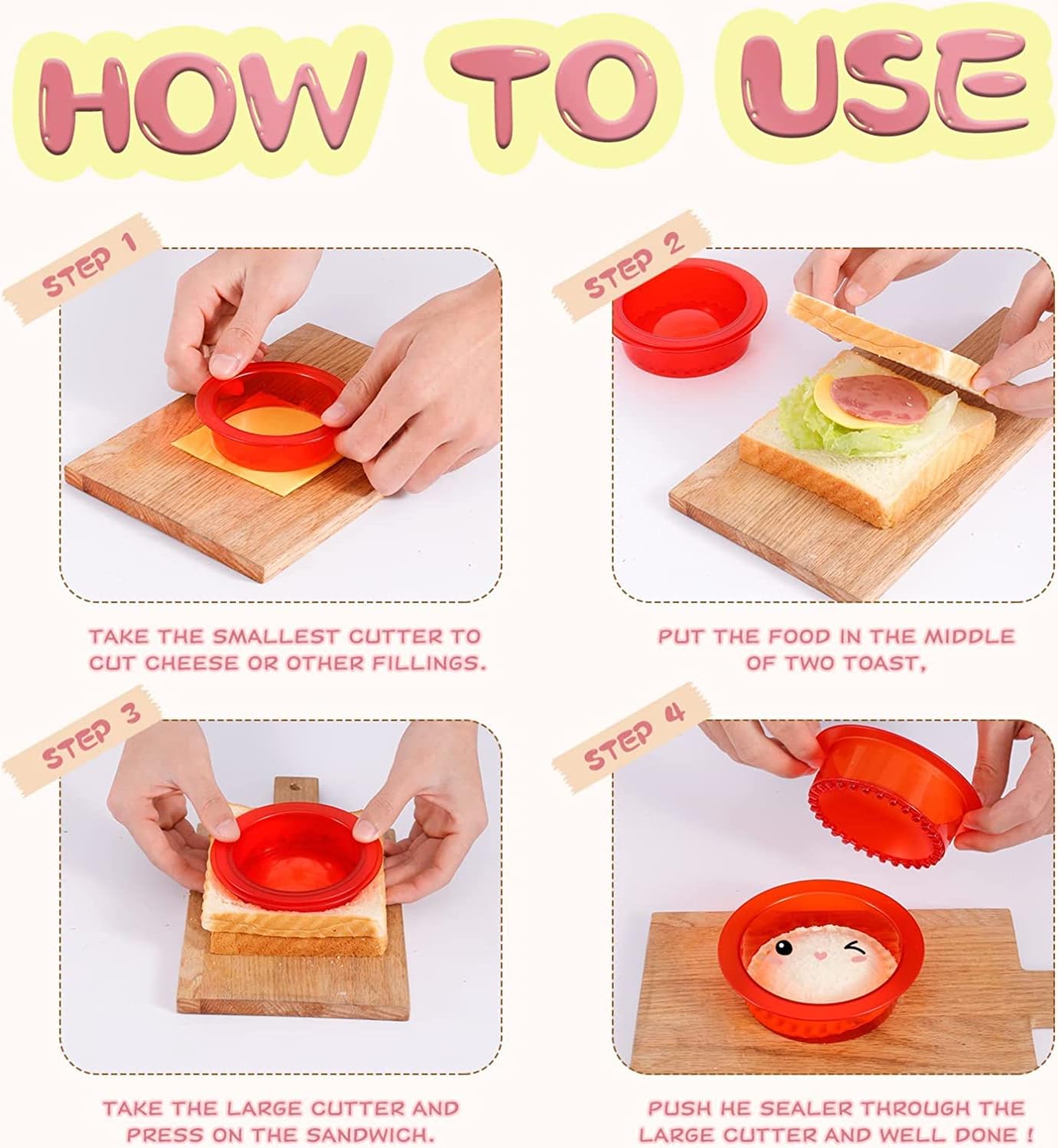 HOW TO USE

STEP 1

TAKE THE SMALLEST CUTTER TO CUT CHEESE OR OTHER FILLINGS.

STEP 2

PUT THE FOOD IN THE MIDDLE OF TWO TOAST,

STEP 3

TAKE THE LARGE CUTTER AND PRESS ON THE SANDWICH.

STEP 4

PUSH HE SEALER THROUGH THE LARGE CUTTER AND WELL DONE !